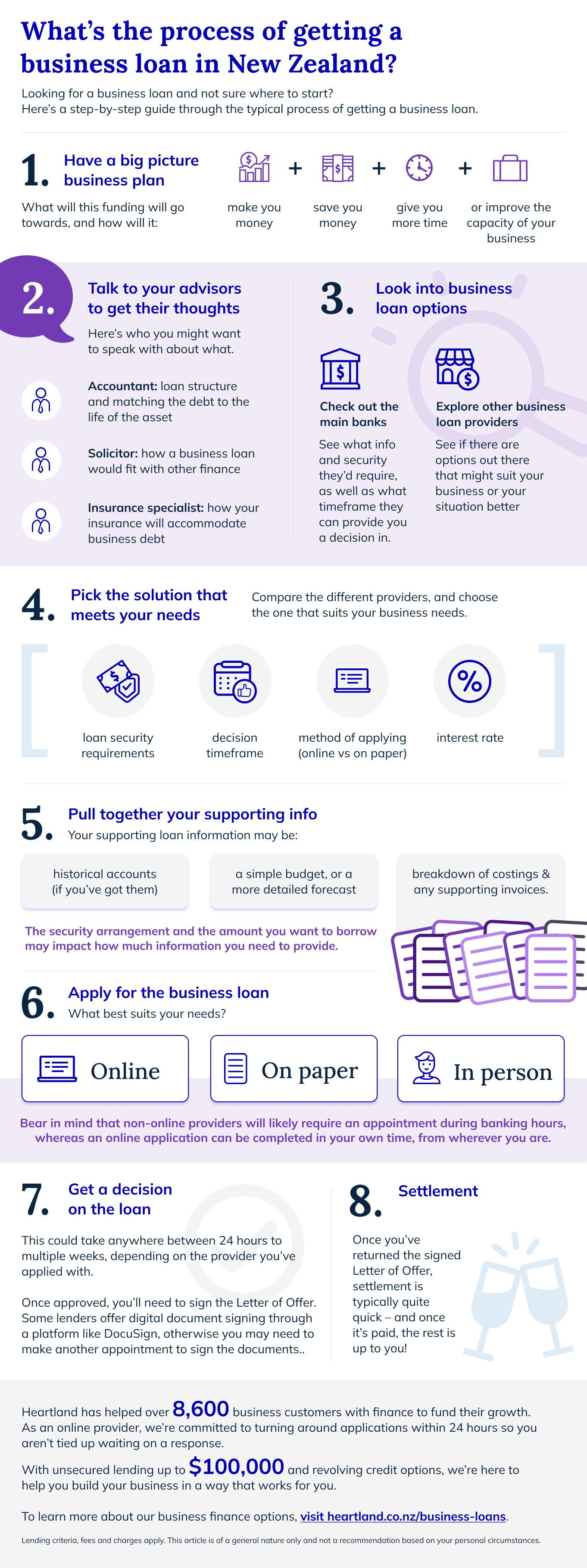 What's the process of getting a business loan in New Zealand?

Looking for a business loan and not sure where to start? Here's a step-by-step guide through the typical process of getting a business loan.

1. Have a big picture business plan

What will this funding will go towards, and how will it:

make you money + save you money + give you more time + or improve the capacity of your business

2. Talk to your advisors to get their thoughts

Here's who you might want to speak with about what.

Accountant: loan structure and matching the debt to the life of the asset

Solicitor: how a business loan would fit with other finance

Insurance specialist: how your insurance will accommodate business debt

3. Look into business loan options

Check out the main banks

See what info and security they'd require, as well as what timeframe they can provide you a decision in.

Explore other business loan providers

See if there are options out there that might suit your business or your situation better

4. Pick the solution that meets your needs

Compare the different providers, and choose the one that suits your business needs.

loan security requirements

decision timeframe

method of applying (online vs on paper)

interest rate

5. Pull together your supporting info

Your supporting loan information may be:

historical accounts (if you've got them)

a simple budget, or a more detailed forecast

breakdown of costings & any supporting invoices.

The security arrangement and the amount you want to borrow may impact how much information you need to provide.

6. Apply for the business loan

What best suits your needs?

Online

On paper

In person

Bear in mind that non-online providers will likely require an appointment during banking hours, whereas an online application can be completed in your own time, from wherever you are.

7. Get a decision on the loan

This could take anywhere between 24 hours to multiple weeks, depending on the provider you've applied with.

Once approved, you'll need to sign the Letter of Offer. Some lenders offer digital document signing through a platform like DocuSign, otherwise you may need to make another appointment to sign the documents..

8. Settlement

Once you've returned the signed Letter of Offer, settlement is typically quite quick – and once it's paid, the rest is up to you!

Heartland has helped over 8,600 business customers with finance to fund their growth. As an online provider, we're committed to turning around applications within 24 hours so you aren't tied up waiting on a response.

With unsecured lending up to $100,000 and revolving credit options, we're here to help you build your business in a way that works for you.

To learn more about our business finance options, visit heartland.co.nz/business-loans.

Lending criteria, fees and charges apply. This article is of a general nature only and not a recommendation based on your personal circumstances.